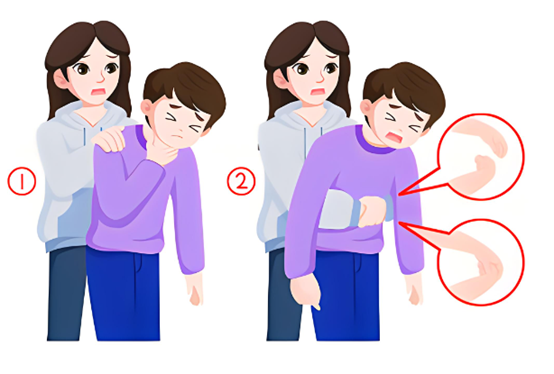 ①

②